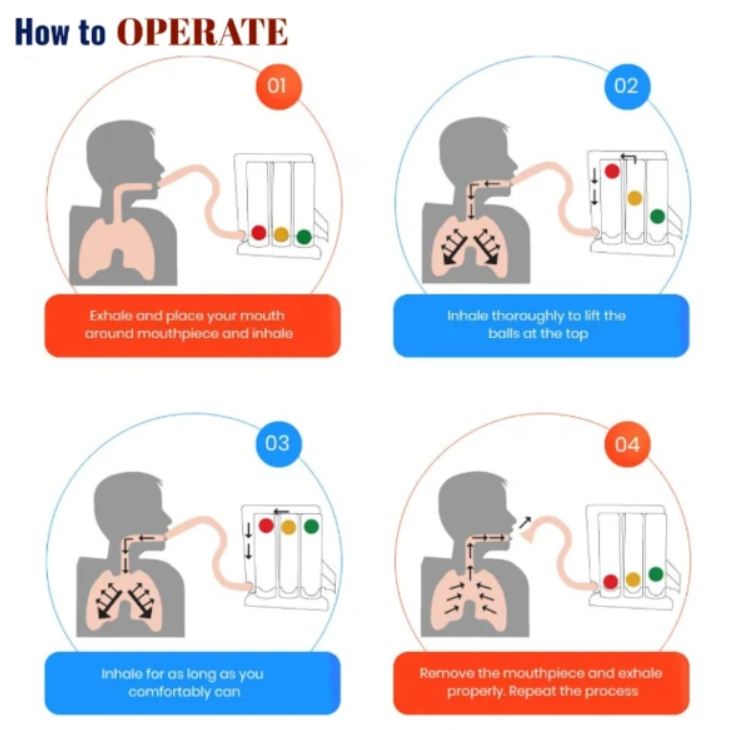 How to OPERATE

01

Exhale and place your mouth around mouthpiece and inhale

02

Inhale thoroughly to lift the balls at the top

03

Inhale for as long as you comfortably can

04

Remove the mouthpiece and exhale properly. Repeat the process