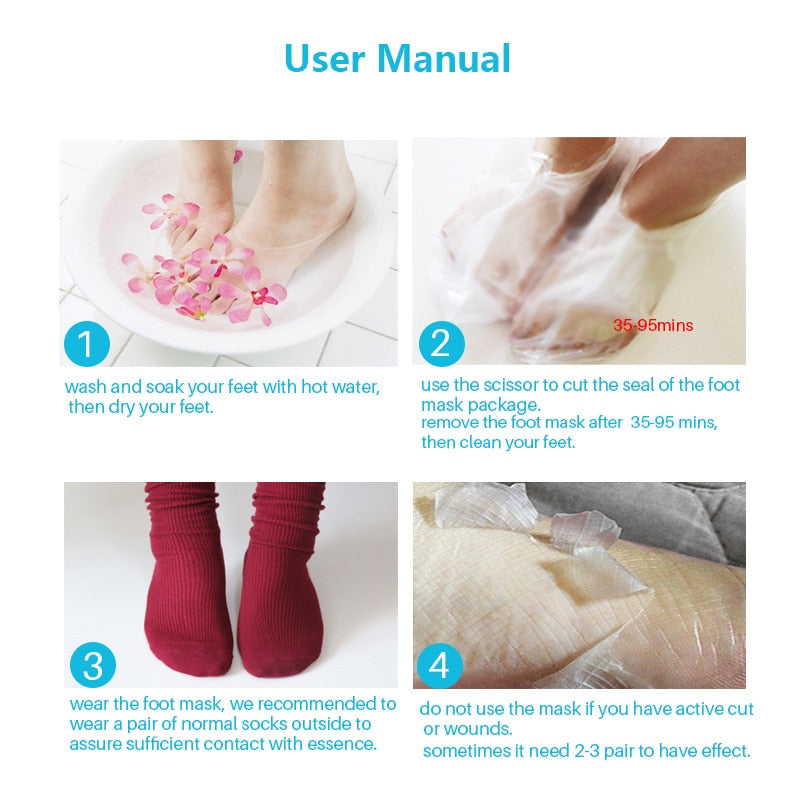 User Manual

1

wash and soak your feet with hot water, then dry your feet.

35-95mins

2

use the scissor to cut the seal of the foot mask package.
remove the foot mask after 35-95 mins, then clean your feet.

3

wear the foot mask, we recommended to wear a pair of normal socks outside to assure sufficient contact with essence.

4

do not use the mask if you have active cut or wounds.
sometimes it need 2-3 pair to have effect.